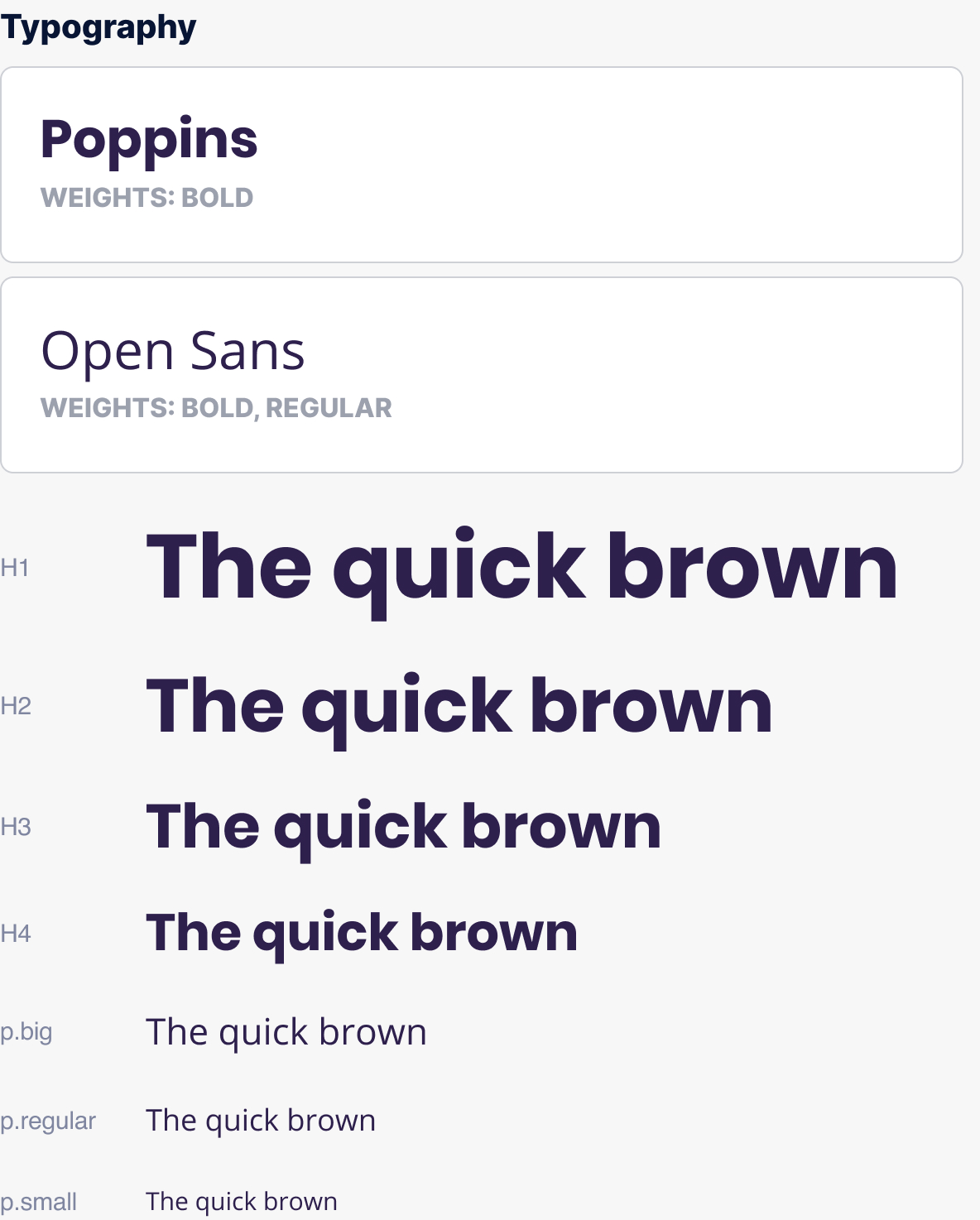 Typography

Poppins
WEIGHTS: BOLD

Open Sans
WEIGHTS: BOLD, REGULAR

H1 The quick brown

H2 The quick brown

H3 The quick brown

H4 The quick brown

p.big The quick brown

p.regular The quick brown

p.small The quick brown